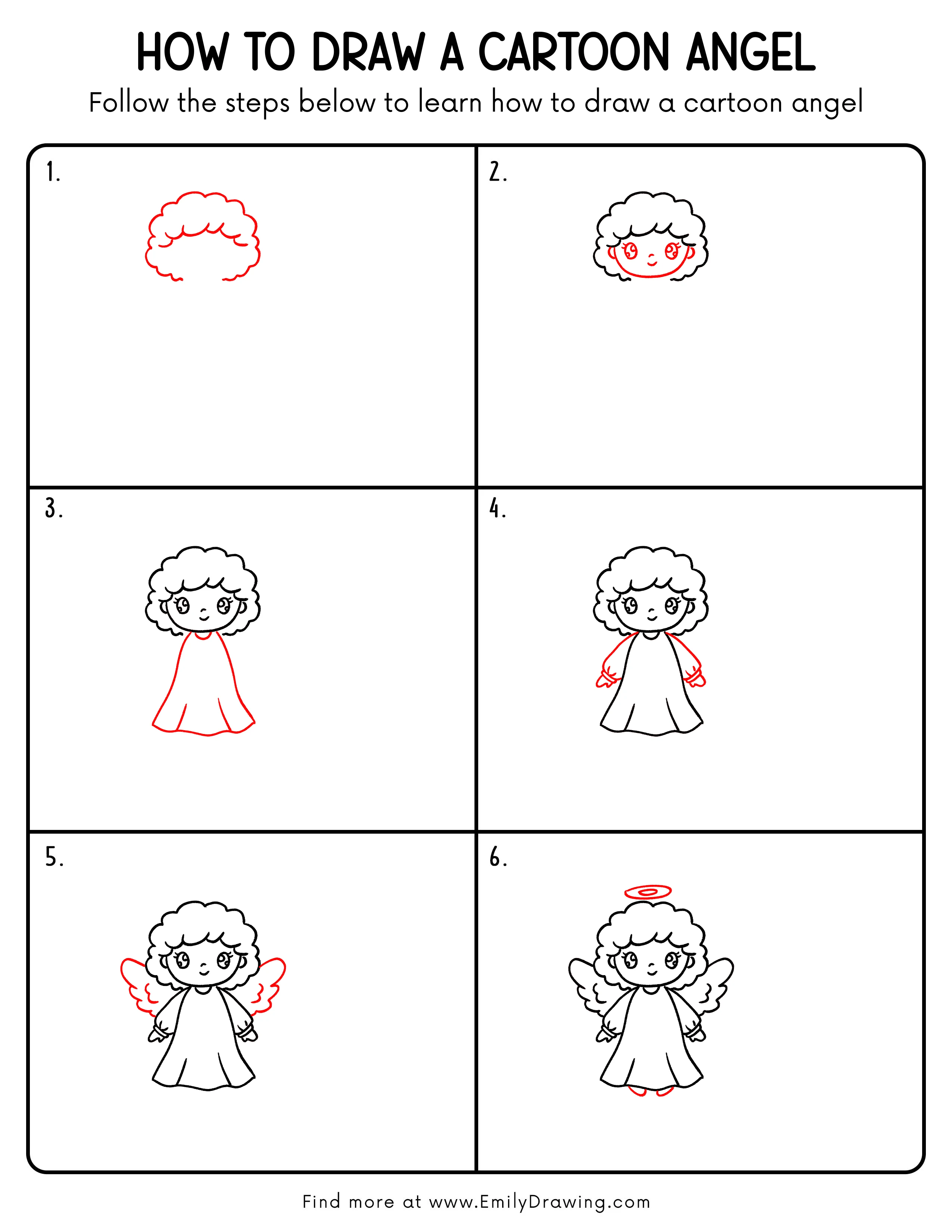 HOW TO DRAW A CARTOON ANGEL

Follow the steps below to learn how to draw a cartoon angel

1.

2.

3.

4.

5.

6.

Find more at www.EmilyDrawing.com